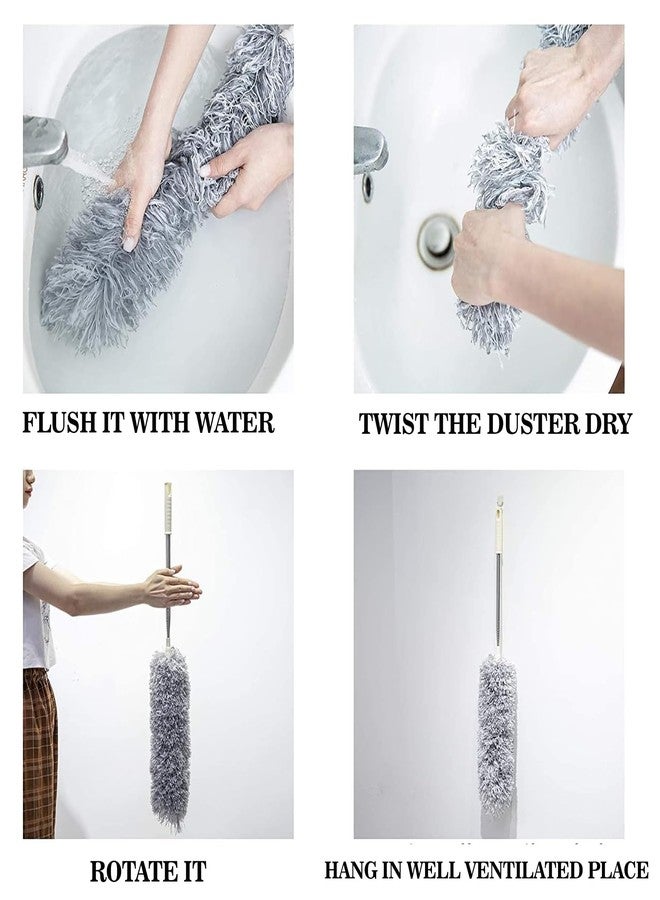 FLUSH IT WITH WATER

TWIST THE DUSTER DRY

ROTATE IT

HANG IN WELL VENTILATED PLACE